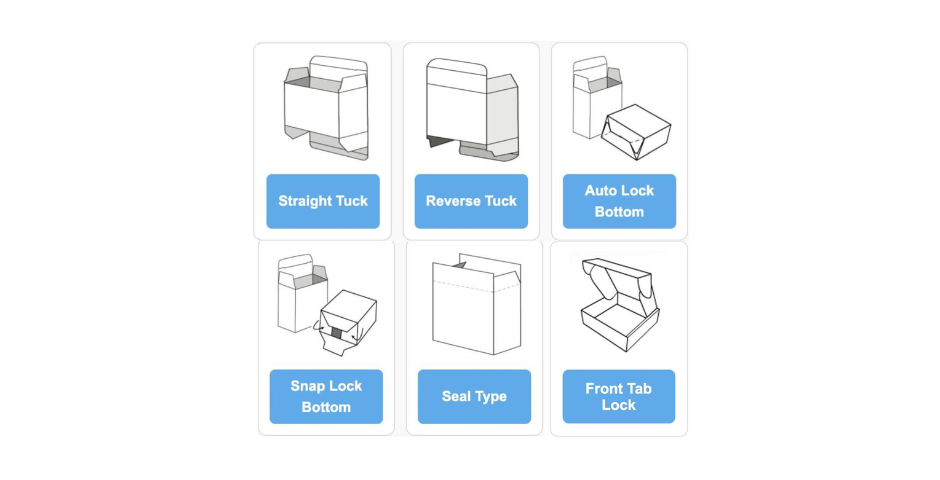 Straight Tuck

Reverse Tuck

Auto Lock Bottom

Snap Lock Bottom

Seal Type

Front Tab Lock